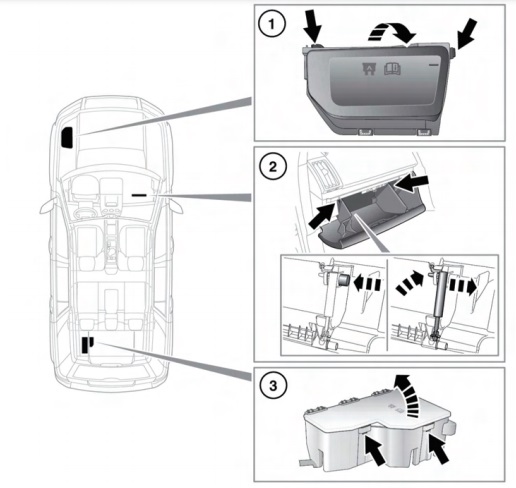 1

2

3